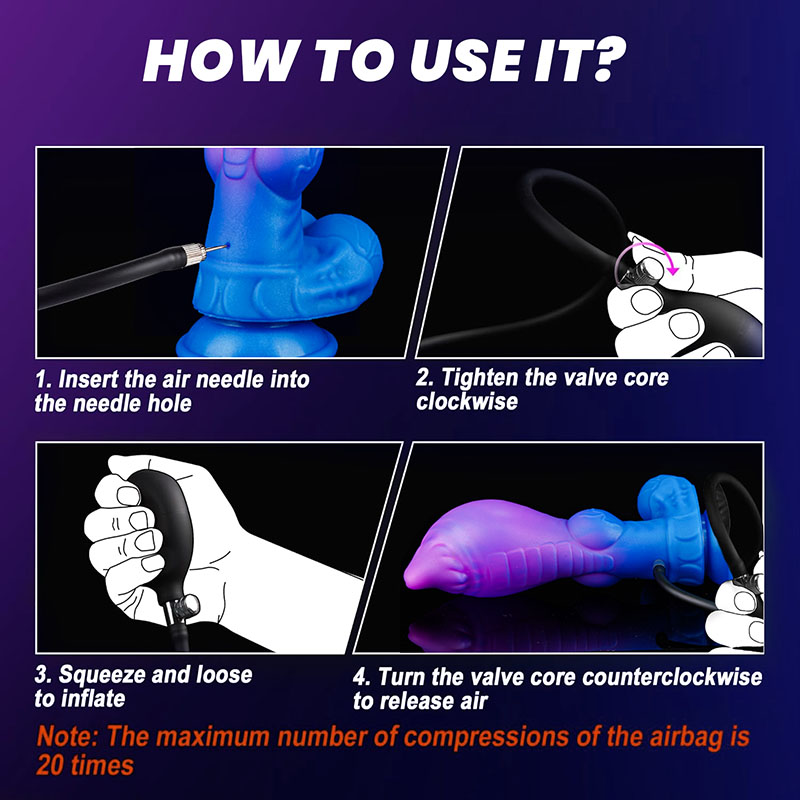 HOW TO USE IT?

1. Insert the air needle into the needle hole

2. Tighten the valve core clockwise

3. Squeeze and loose to inflate

4. Turn the valve core counterclockwise to release air

Note: The maximum number of compressions of the airbag is 20 times